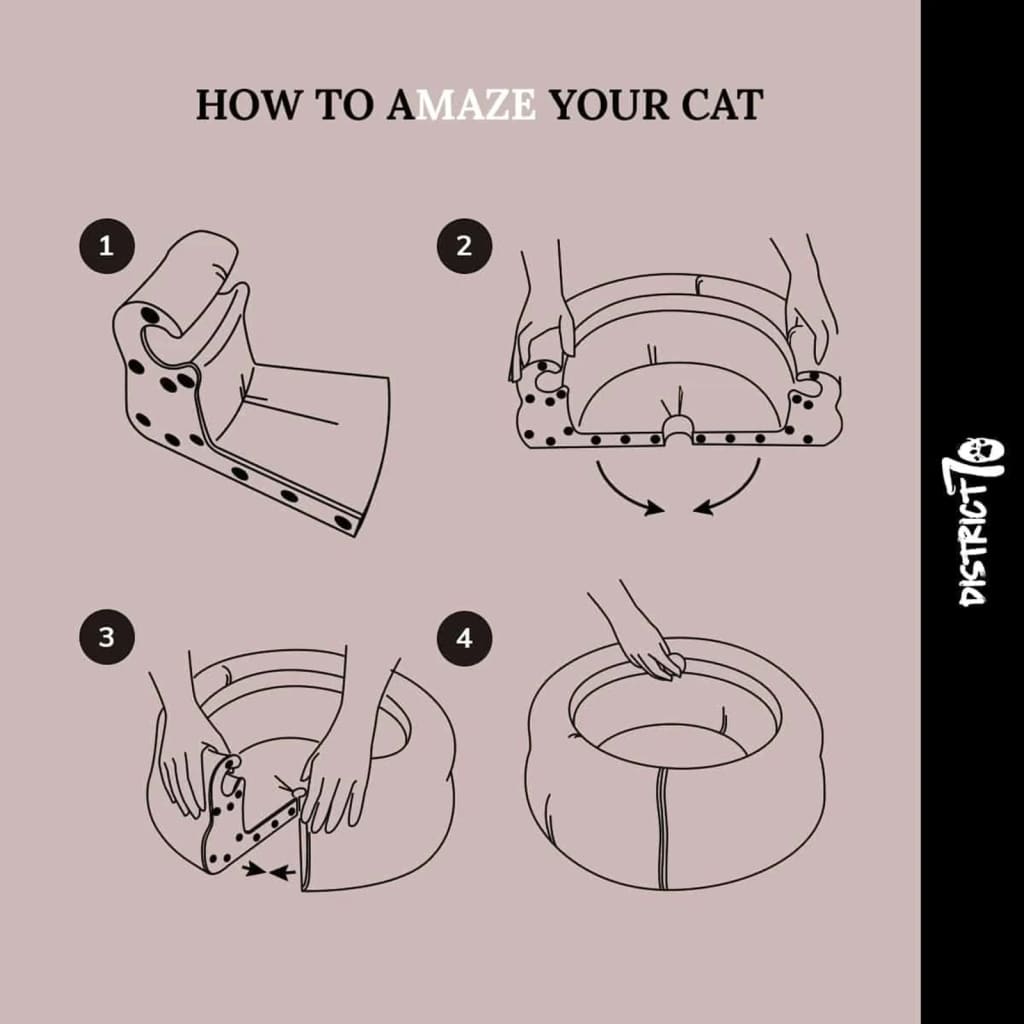 HOW TO AMAZE YOUR CAT

1

2

3

4

DISTRICT70